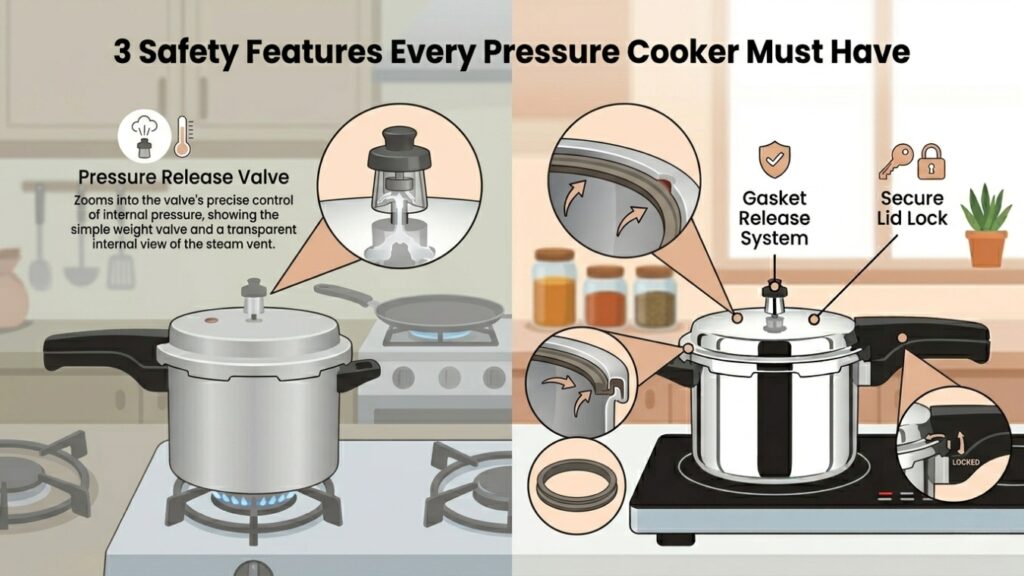 3 Safety Features Every Pressure Cooker Must Have

Pressure Release Valve

Zooms into the valve's precise control of internal pressure, showing the simple weight valve and a transparent internal view of the steam vent.

Gasket Release System

Secure Lid Lock

LOCKED