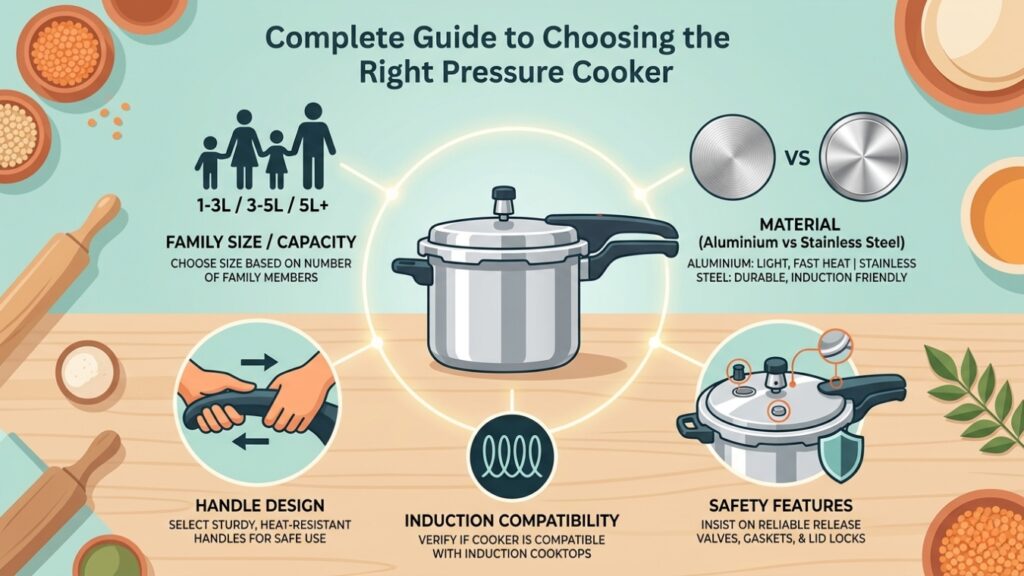 Complete Guide to Choosing the Right Pressure Cooker

1-3L / 3-5L / 5L+

FAMILY SIZE / CAPACITY
CHOOSE SIZE BASED ON NUMBER OF FAMILY MEMBERS

VS

MATERIAL
(Aluminium vs Stainless Steel)
ALUMINIUM: LIGHT, FAST HEAT | STAINLESS STEEL: DURABLE, INDUCTION FRIENDLY

HANDLE DESIGN
SELECT STURDY, HEAT-RESISTANT HANDLES FOR SAFE USE

INDUCTION COMPATIBILITY
VERIFY IF COOKER IS COMPATIBLE WITH INDUCTION COOKTOPS

SAFETY FEATURES
INSIST ON RELIABLE RELEASE VALVES, GASKETS, & LID LOCKS