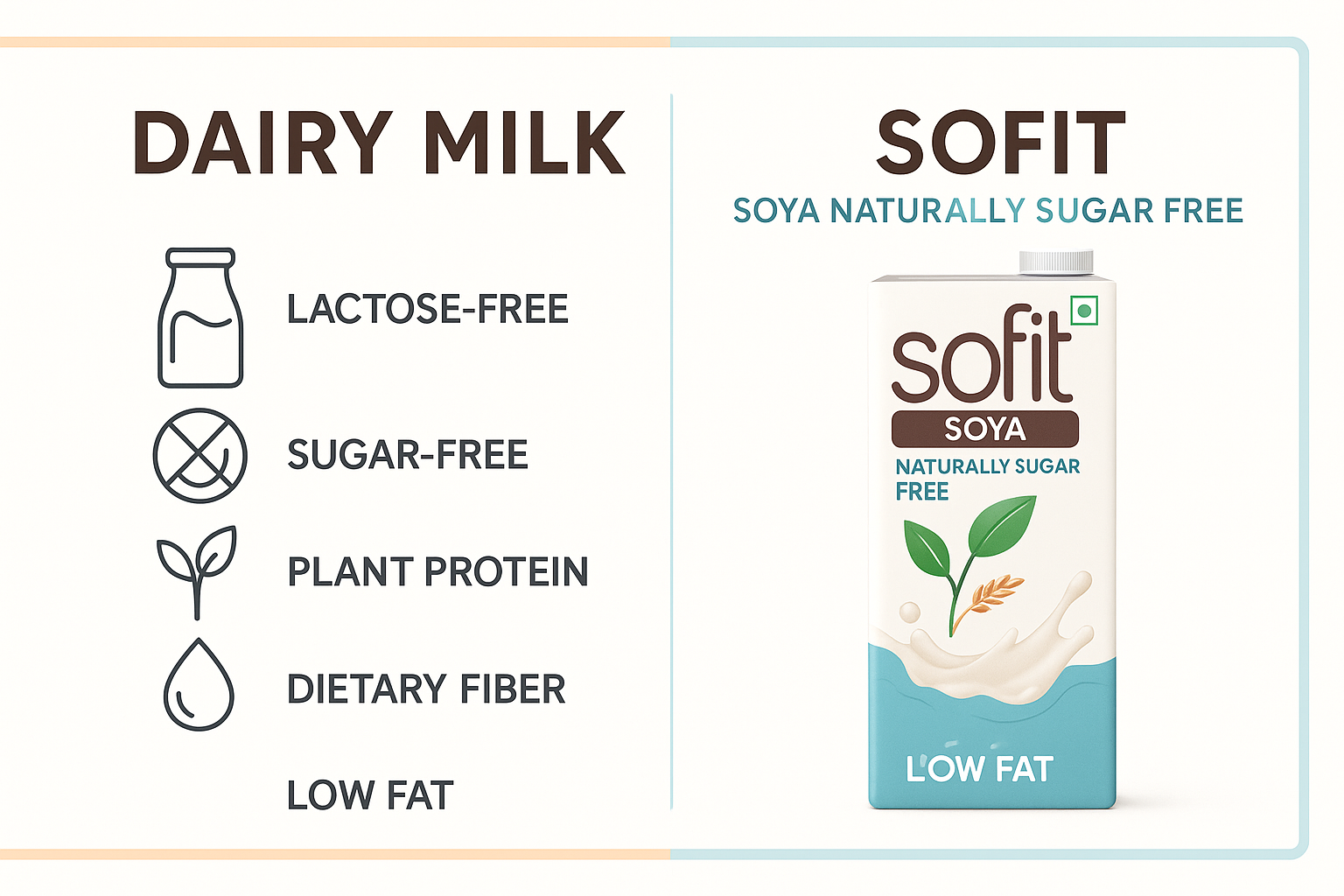 DAIRY MILK

LACTOSE-FREE

SUGAR-FREE

PLANT PROTEIN

DIETARY FIBER

LOW FAT

SOFIT

SOYA NATURALLY SUGAR FREE

sofit

SOYA

NATURALLY SUGAR FREE

LOW FAT