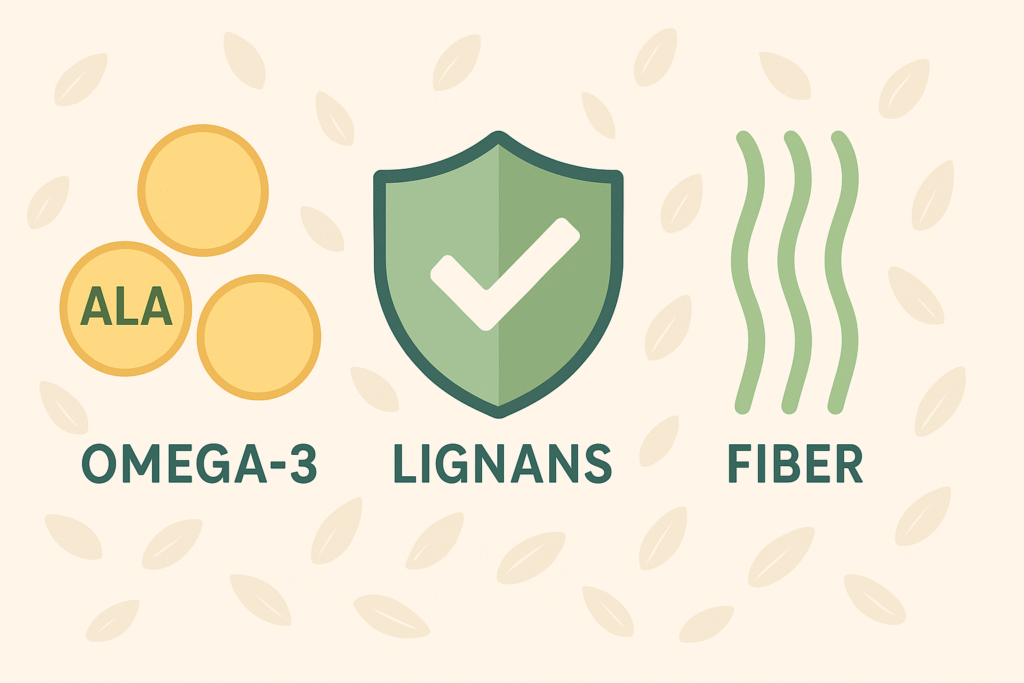 ALA

OMEGA-3

LIGNANS

FIBER