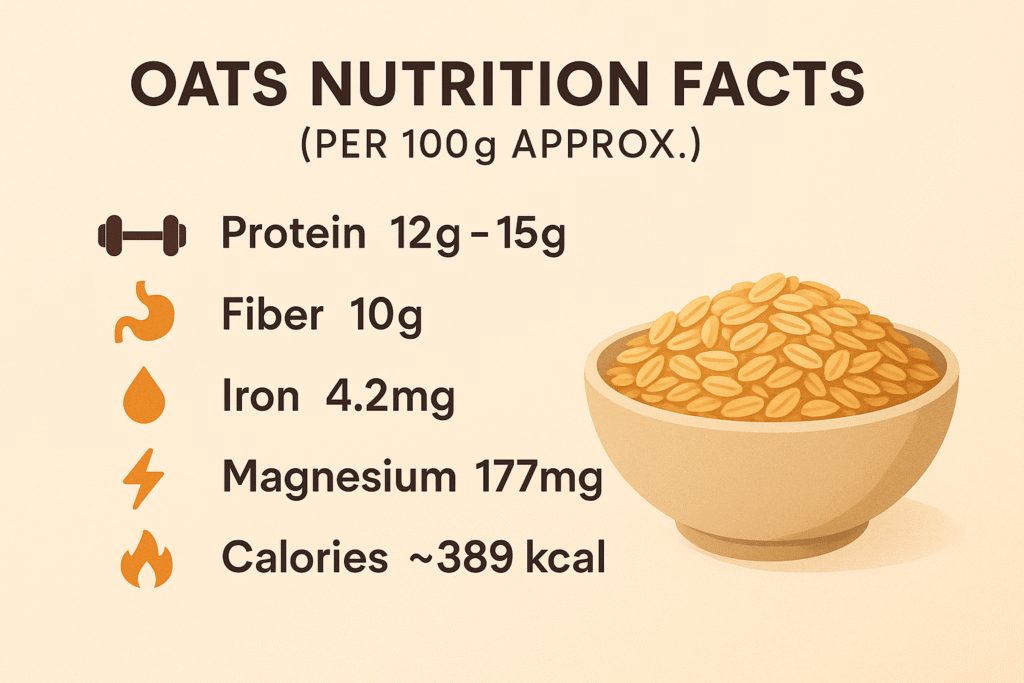 OATS NUTRITION FACTS
(PER 100g APPROX.)

Protein 12g – 15g

Fiber 10g

Iron 4.2mg

Magnesium 177mg

Calories ~389 kcal